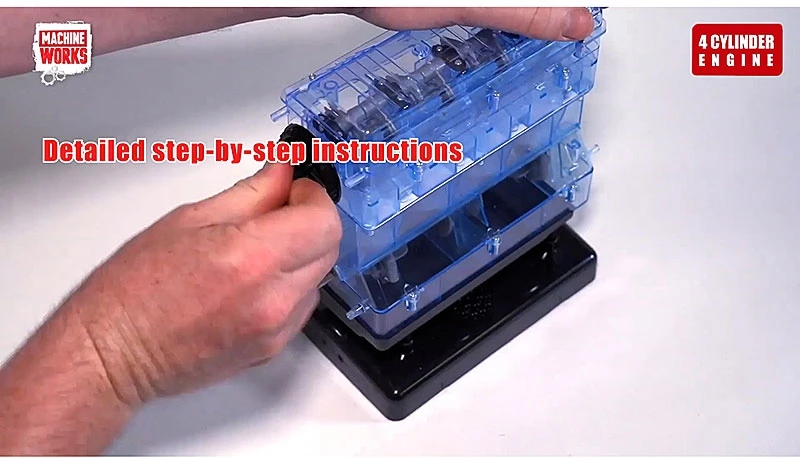 MACHINE WORKS

4 CYLINDER ENGINE

Detailed step-by-step instructions