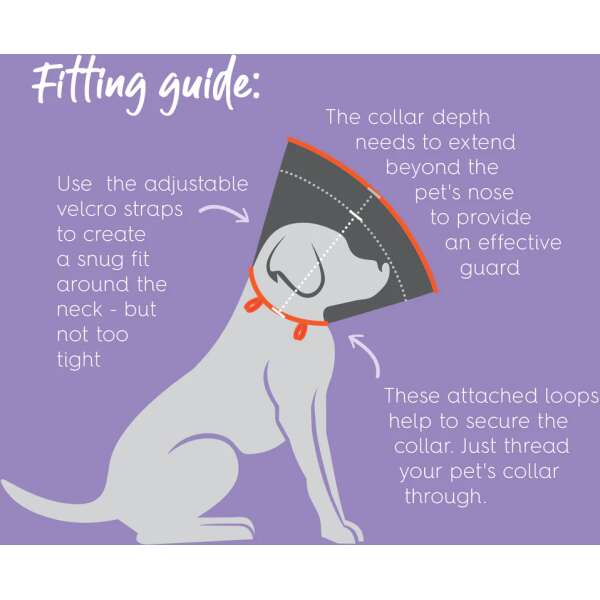 Fitting guide:

The collar depth needs to extend beyond the pet's nose to provide an effective guard

Use the adjustable velcro straps to create a snug fit around the neck - but not too tight

These attached loops help to secure the collar. Just thread your pet's collar through.