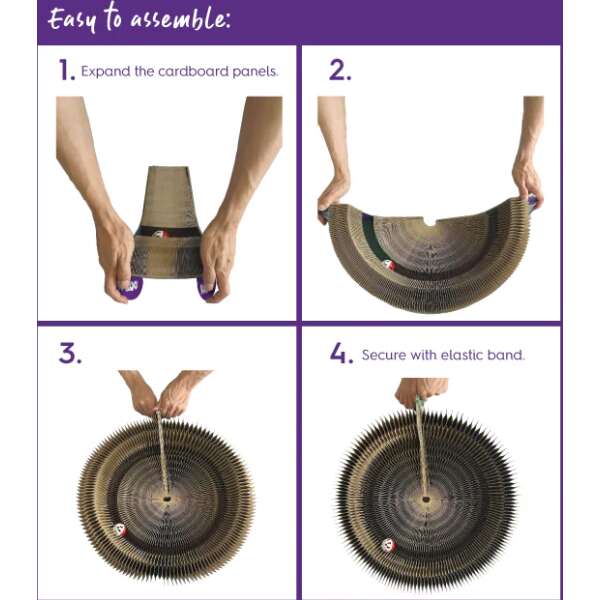 Easy to assemble:

1. Expand the cardboard panels.

2.

3.

4. Secure with elastic band.