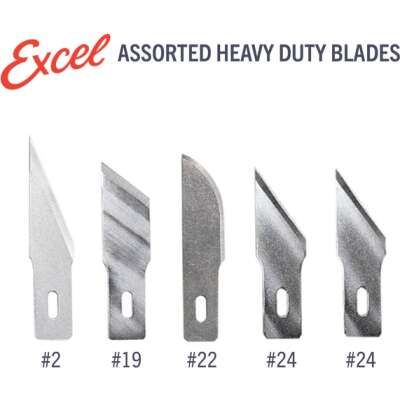 Excel ASSORTED HEAVY DUTY BLADES

#2 #19 #22 #24 #24